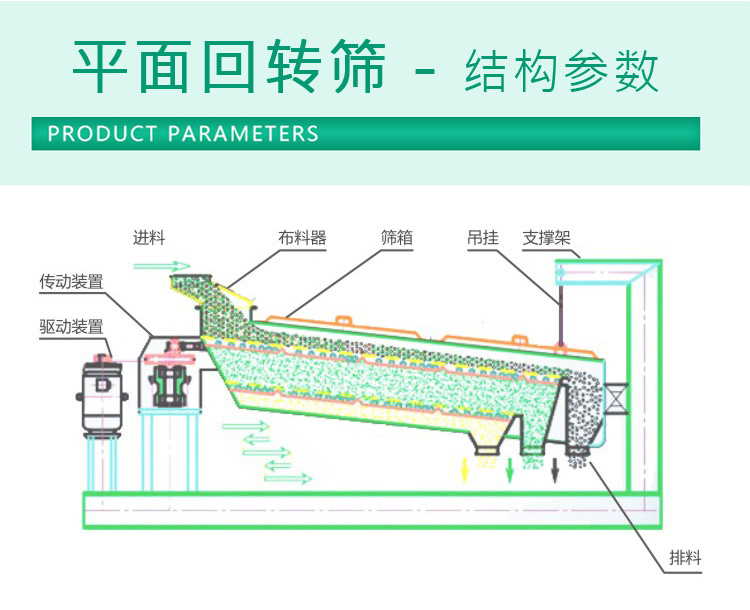 平面回转筛 - 结构参数

PRODUCT PARAMETERS

进料

布料器

筛箱

吊挂

支撑架

传动装置

驱动装置

排料